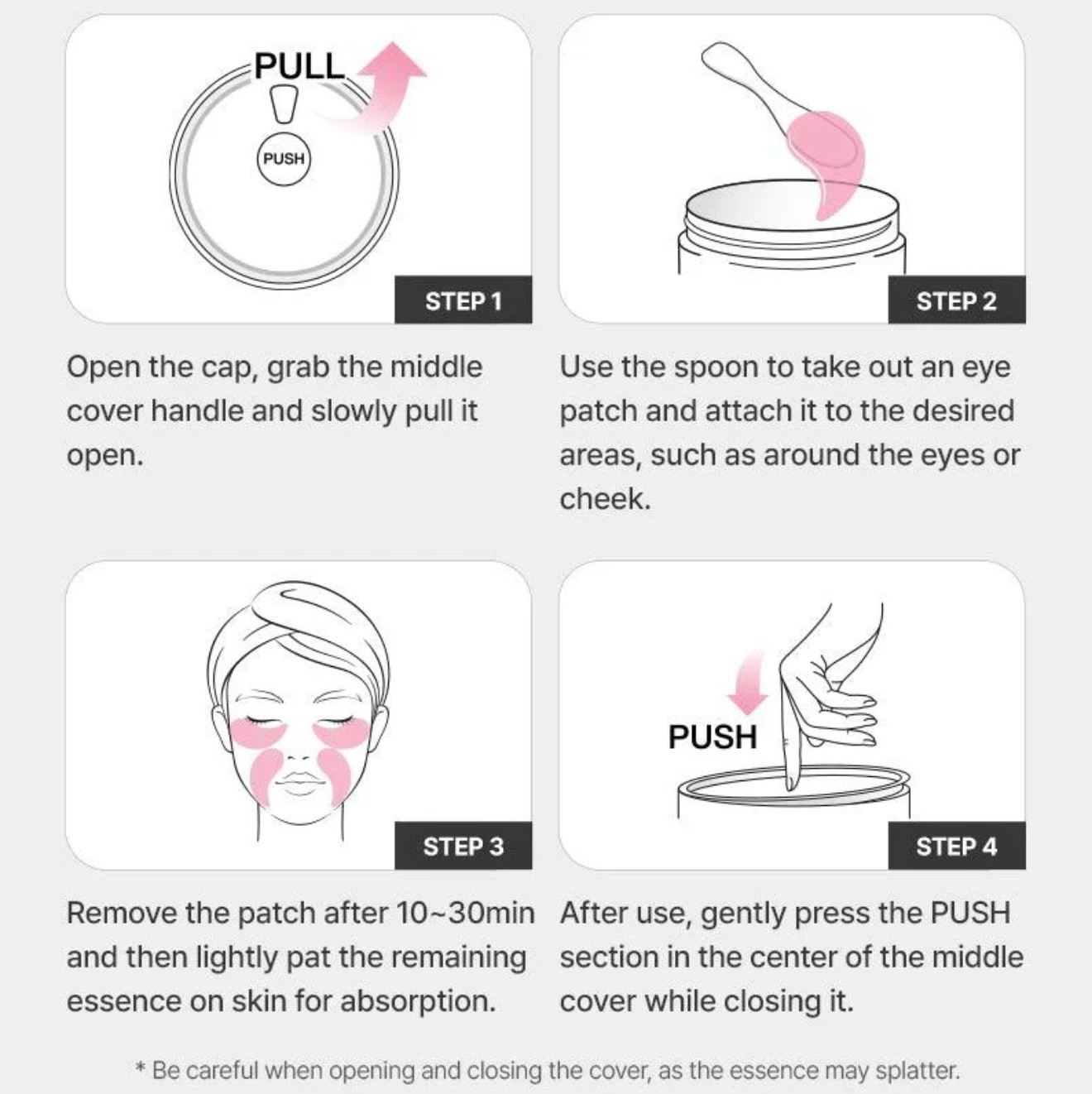 PULL

PUSH

STEP 1

Open the cap, grab the middle cover handle and slowly pull it open.

STEP 2

Use the spoon to take out an eye patch and attach it to the desired areas, such as around the eyes or cheek.

STEP 3

Remove the patch after 10~30min and then lightly pat the remaining essence on skin for absorption.

PUSH

STEP 4

After use, gently press the PUSH section in the center of the middle cover while closing it.

* Be careful when opening and closing the cover, as the essence may splatter.